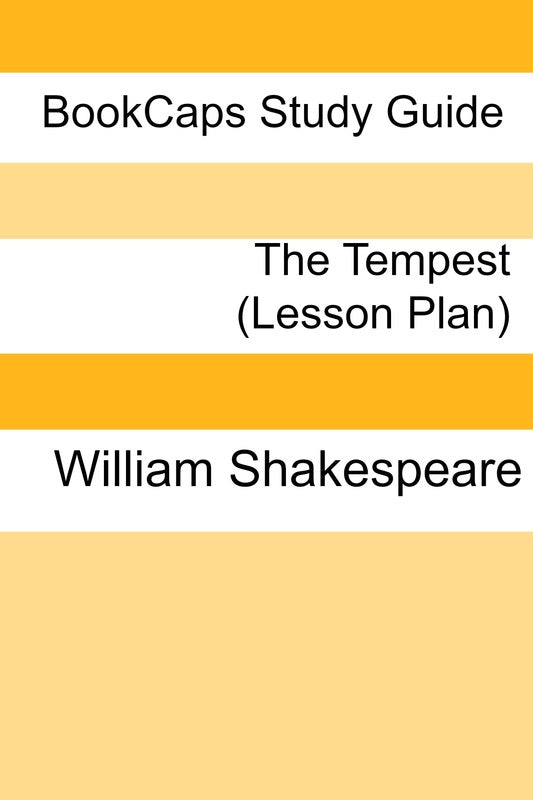 BookCaps Study Guide

The Tempest
(Lesson Plan)

William Shakespeare