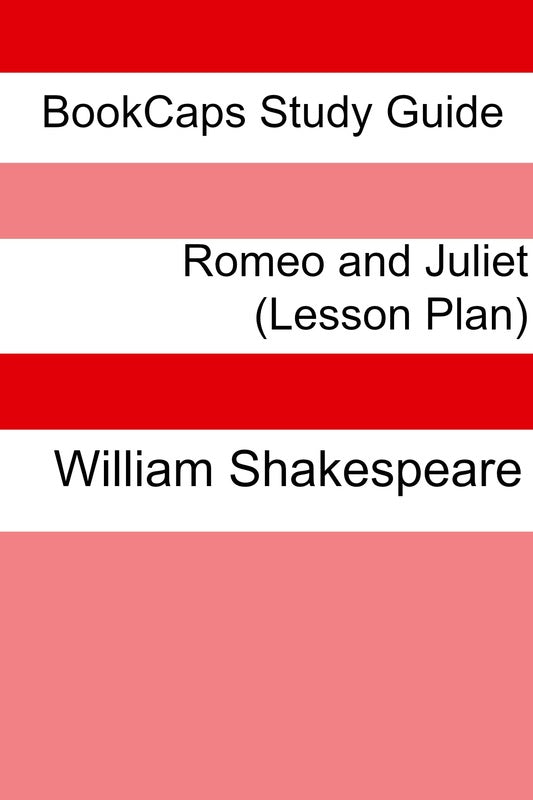 BookCaps Study Guide

Romeo and Juliet
(Lesson Plan)

William Shakespeare