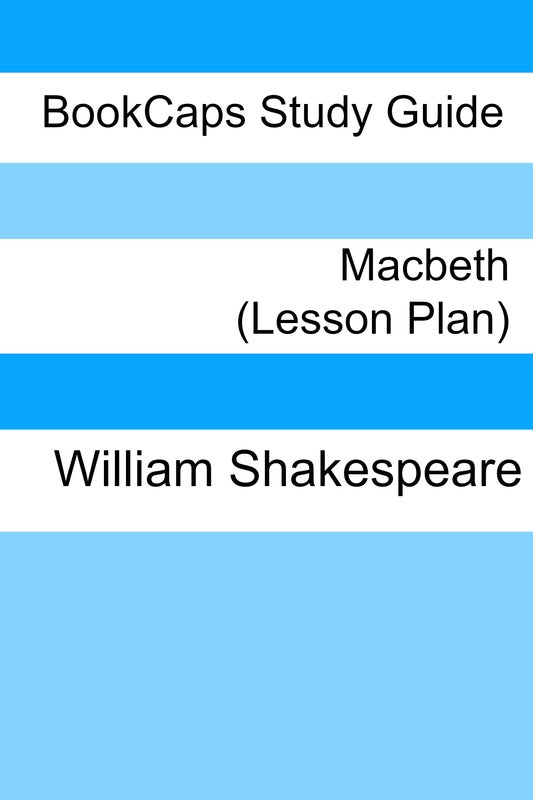 BookCaps Study Guide

Macbeth
(Lesson Plan)

William Shakespeare